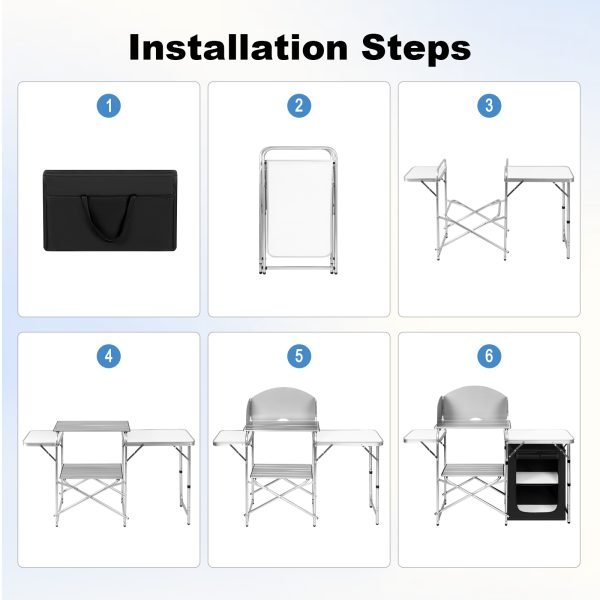 Installation Steps

1

2

3

4

5

6